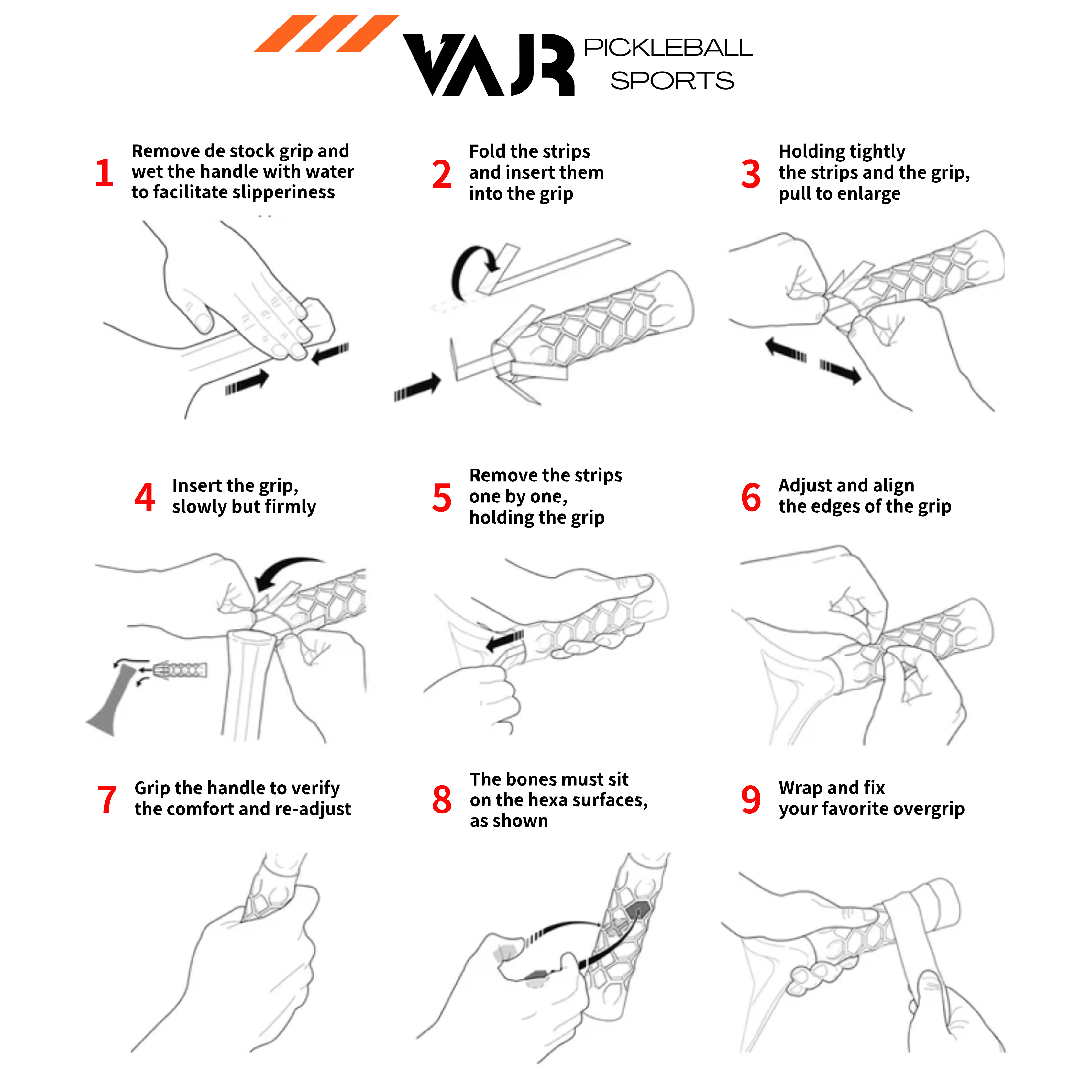 VAJR PICKLEBALL SPORTS

1 Remove de stock grip and wet the handle with water to facilitate slipperiness

2 Fold the strips and insert them into the grip

3 Holding tightly the strips and the grip, pull to enlarge

4 Insert the grip, slowly but firmly

5 Remove the strips one by one, holding the grip

6 Adjust and align the edges of the grip

7 Grip the handle to verify the comfort and re-adjust

8 The bones must sit on the hexa surfaces, as shown

9 Wrap and fix your favorite overgrip